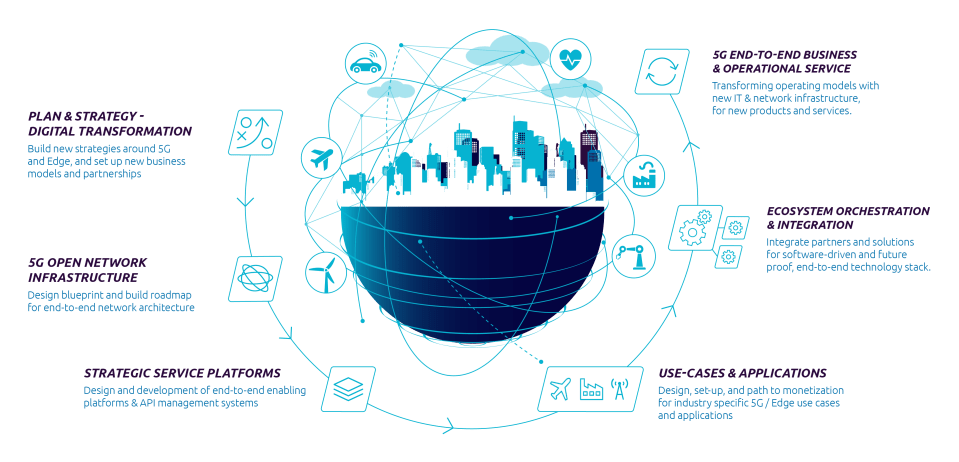 PLAN & STRATEGY - DIGITAL TRANSFORMATION
Build new strategies around 5G and Edge, and set up new business models and partnerships

5G OPEN NETWORK INFRASTRUCTURE
Design blueprint and build roadmap for end-to-end network architecture

STRATEGIC SERVICE PLATFORMS
Design and development of end-to-end enabling platforms & API management systems

5G END-TO-END BUSINESS & OPERATIONAL SERVICE
Transforming operating models with new IT & network infrastructure, for new products and services.

ECOSYSTEM ORCHESTRATION & INTEGRATION
Integrate partners and solutions for software-driven and future proof, end-to-end technology stack.

USE-CASES & APPLICATIONS
Design, set-up, and path to monetization for industry specific 5G / Edge use cases and applications