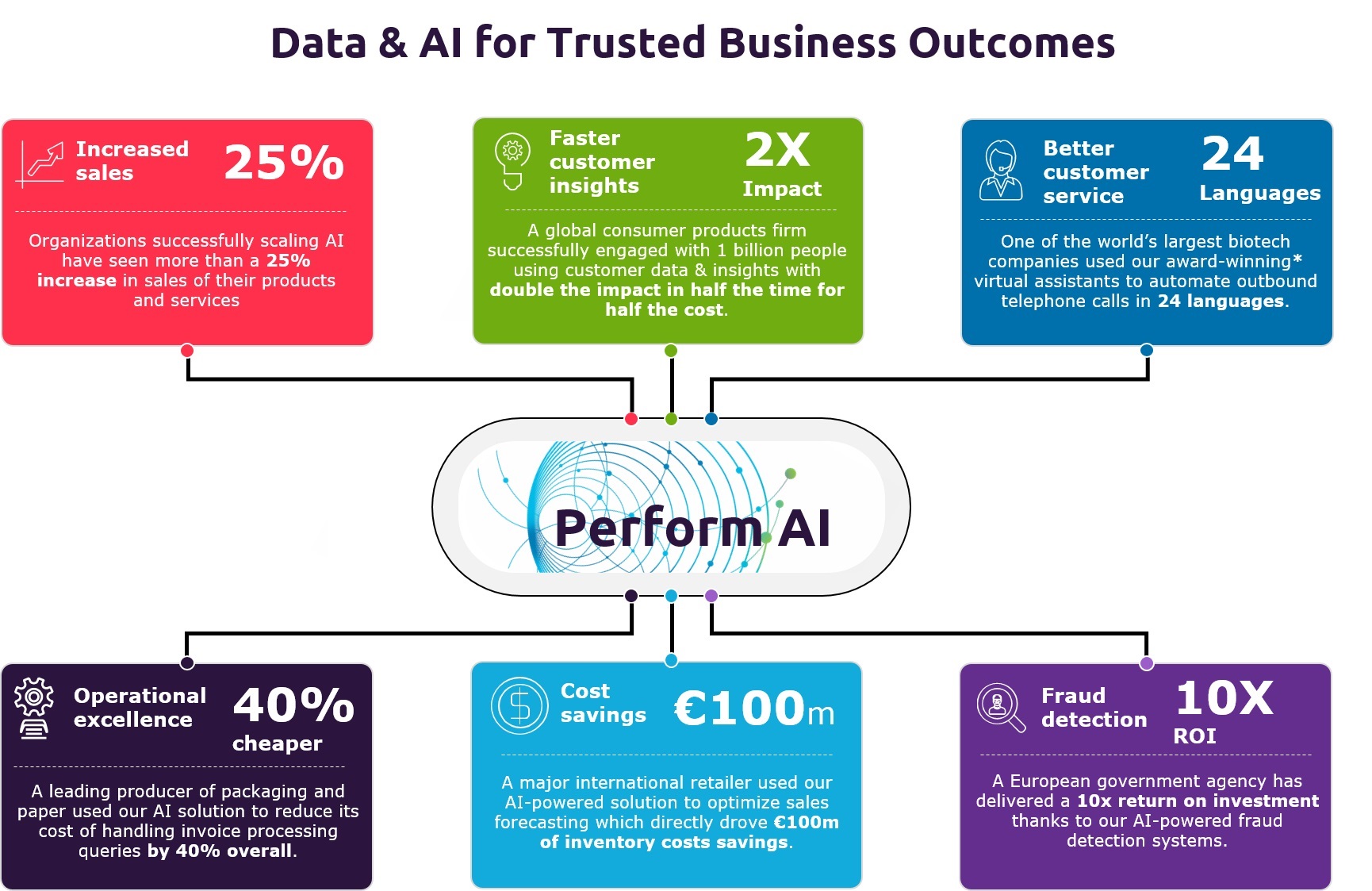 Data & AI for Trusted Business Outcomes

Increased sales 25%

Organizations successfully scaling AI have seen more than a 25% increase in sales of their products and services

Faster customer insights 2X Impact

A global consumer products firm successfully engaged with 1 billion people using customer data & insights with double the impact in half the time for half the cost.

Better customer service 24 Languages

One of the world's largest biotech companies used our award-winning* virtual assistants to automate outbound telephone calls in 24 languages.

Perform AI

Operational excellence 40% cheaper

A leading producer of packaging and paper used our AI solution to reduce its cost of handling invoice processing queries by 40% overall.

Cost savings €100m

A major international retailer used our AI-powered solution to optimize sales forecasting which directly drove €100m of inventory costs savings.

Fraud detection 10X ROI

A European government agency has delivered a 10x return on investment thanks to our AI-powered fraud detection systems.