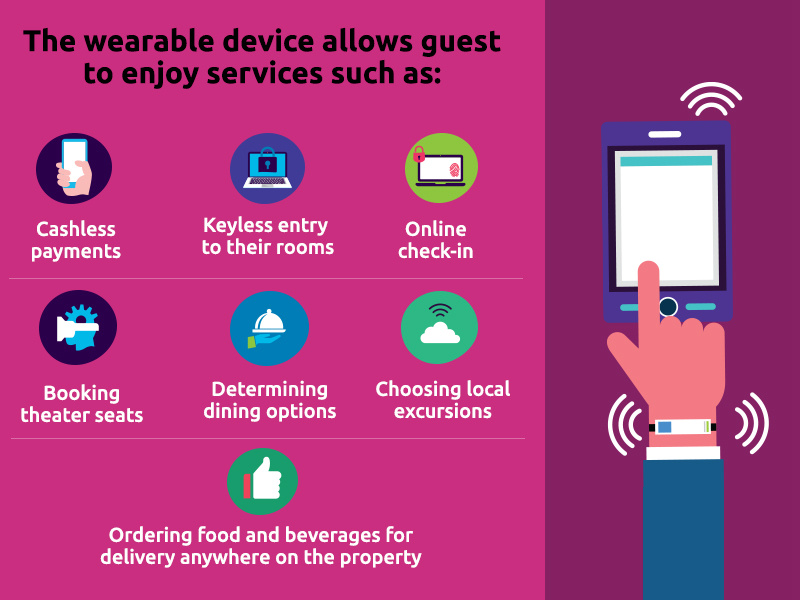 The wearable device allows guest to enjoy services such as:

Cashless payments

Keyless entry to their rooms

Online check-in

Booking theater seats

Determining dining options

Choosing local excursions

Ordering food and beverages for delivery anywhere on the property