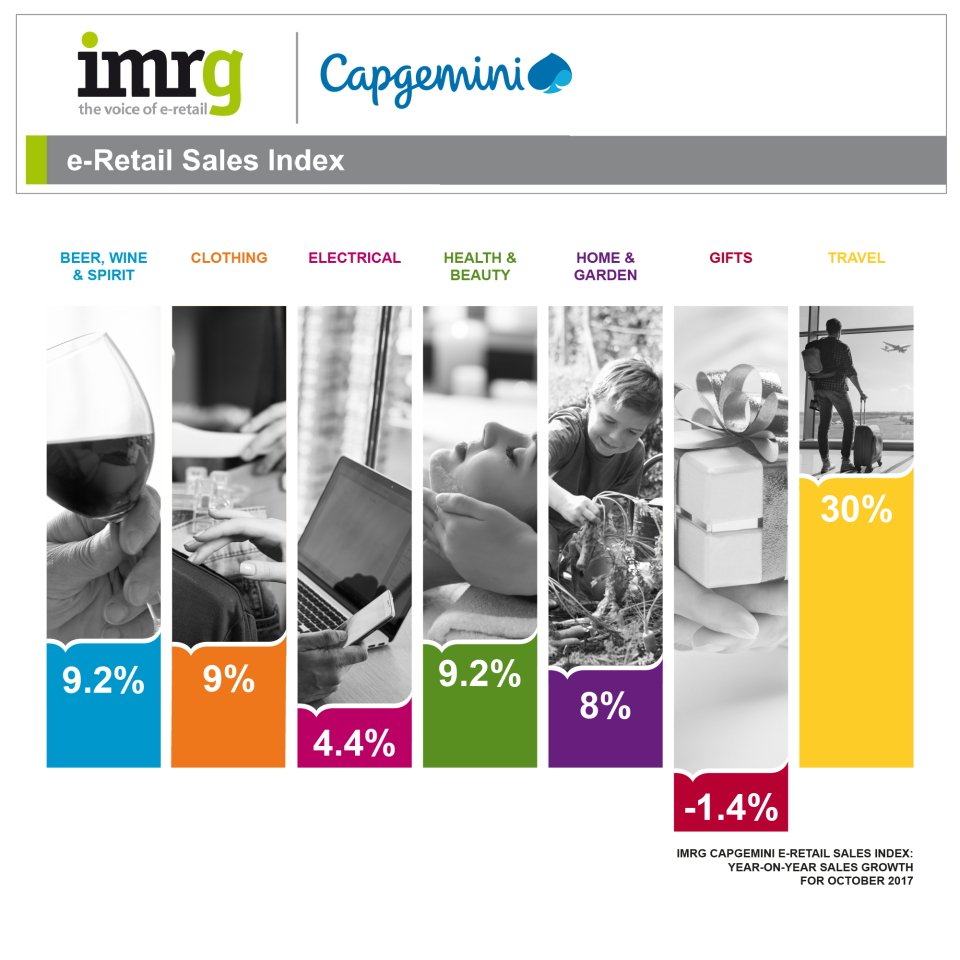 imrg
the voice of e-retail

Capgemini

e-Retail Sales Index

BEER, WINE & SPIRIT

CLOTHING

ELECTRICAL

HEALTH & BEAUTY

HOME & GARDEN

GIFTS

TRAVEL

9.2%

9%

4.4%

9.2%

8%

-1.4%

30%

IMRG CAPGEMINI E-RETAIL SALES INDEX: YEAR-ON-YEAR SALES GROWTH FOR OCTOBER 2017