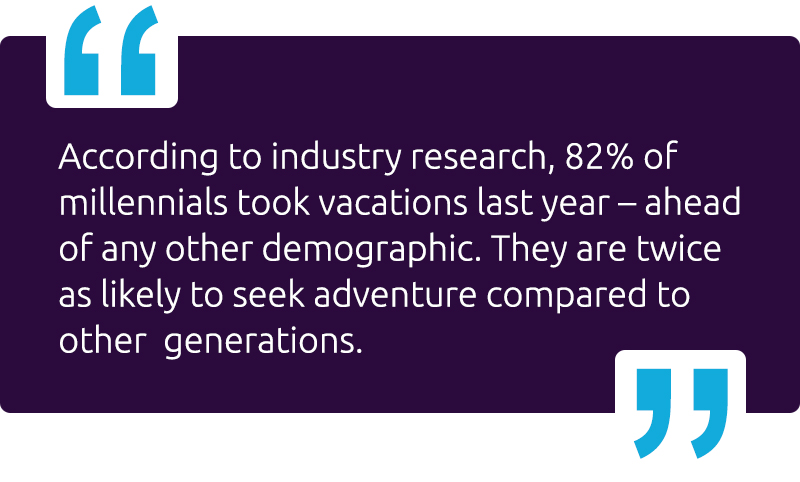 “

According to industry research, 82% of millennials took vacations last year – ahead of any other demographic. They are twice as likely to seek adventure compared to other  generations.

”