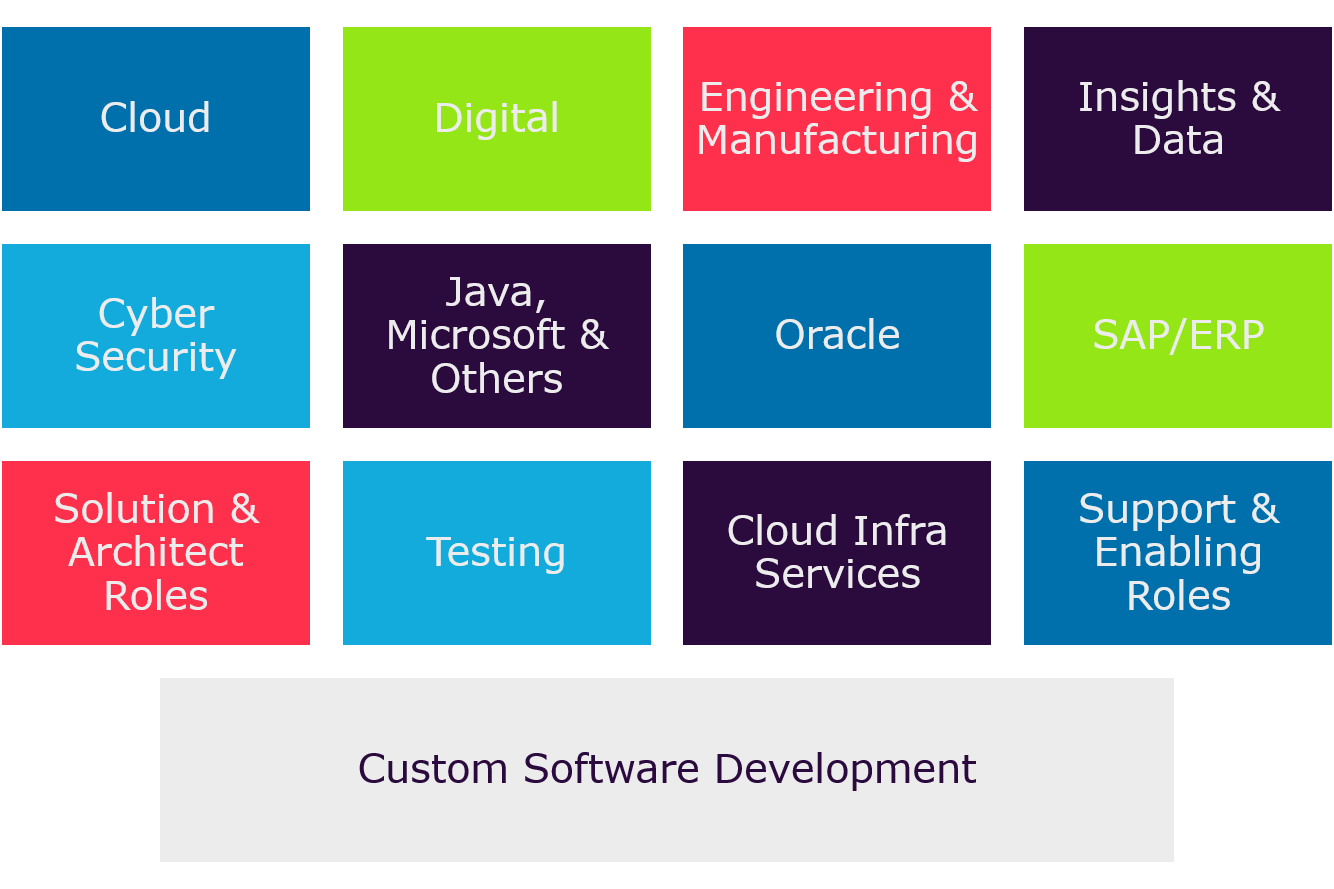 Cloud

Digital

Engineering & Manufacturing

Insights & Data

Cyber Security

Java, Microsoft & Others

Oracle

SAP/ERP

Solution & Architect Roles

Testing

Cloud Infra Services

Support & Enabling Roles

Custom Software Development