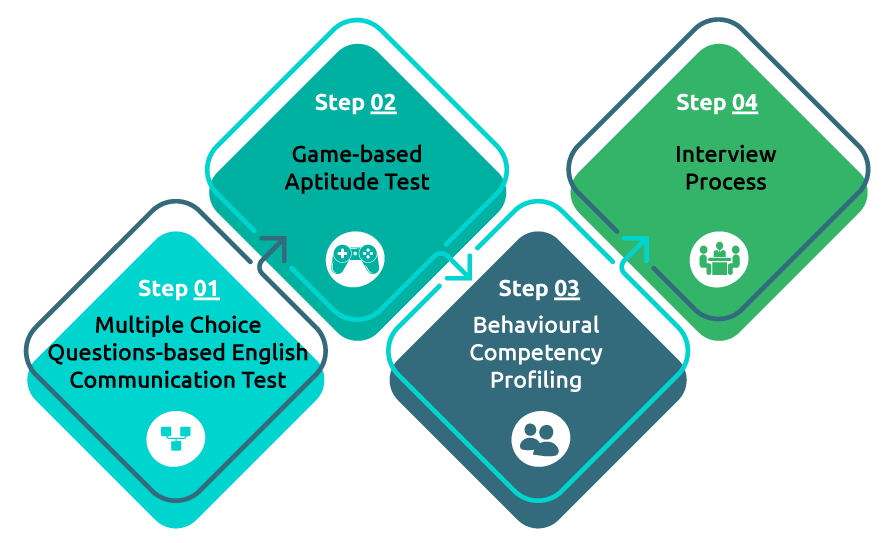 Step 01
Multiple Choice Questions-based English Communication Test

Step 02
Game-based Aptitude Test

Step 03
Behavioural Competency Profiling

Step 04
Interview Process