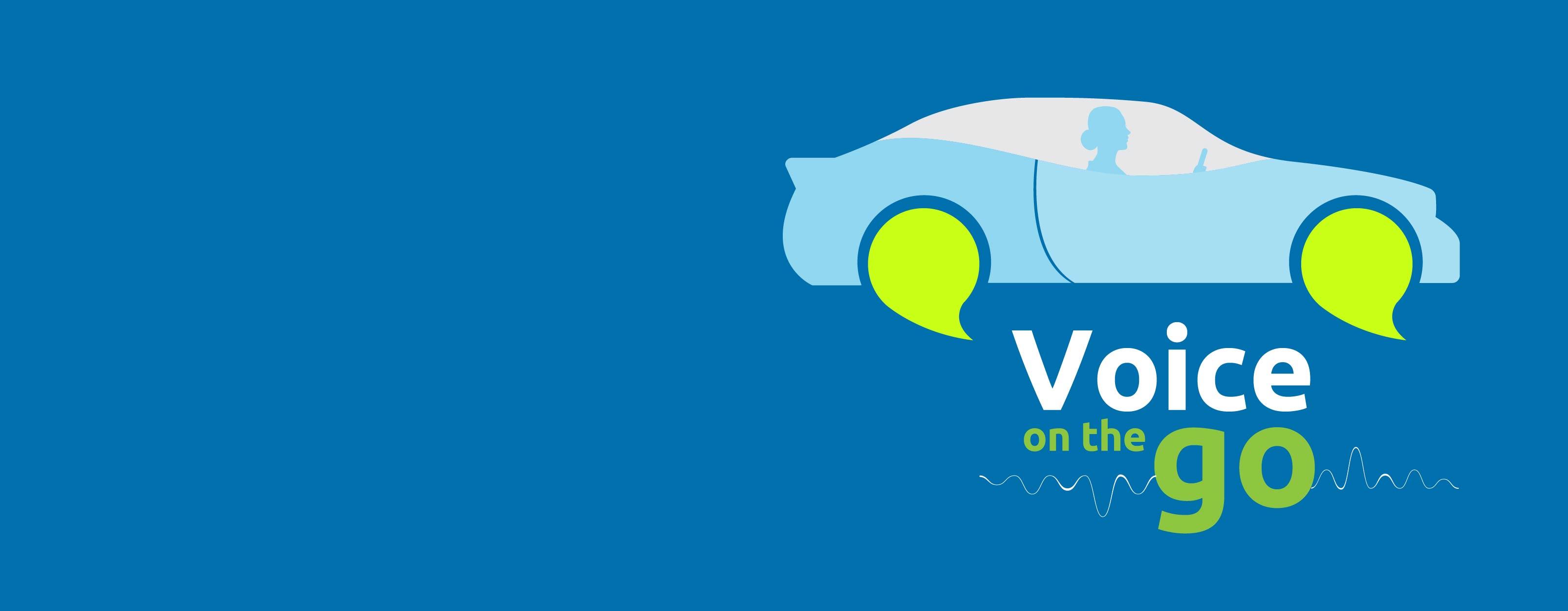 Voice
on the go