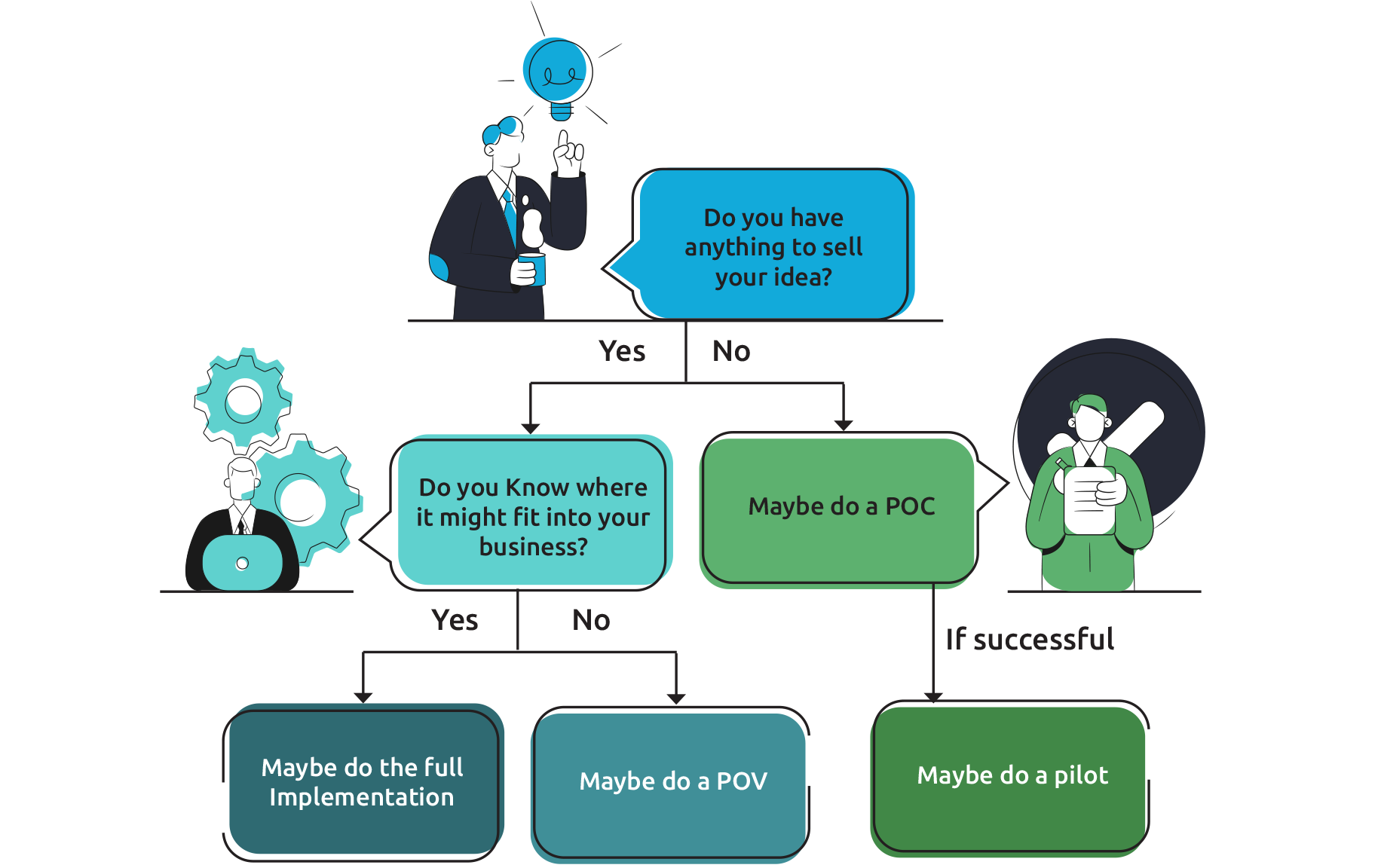 Do you have anything to sell your idea?

Yes

No

Do you Know where it might fit into your business?

Maybe do a POC

Yes

No

If successful

Maybe do the full Implementation

Maybe do a POV

Maybe do a pilot