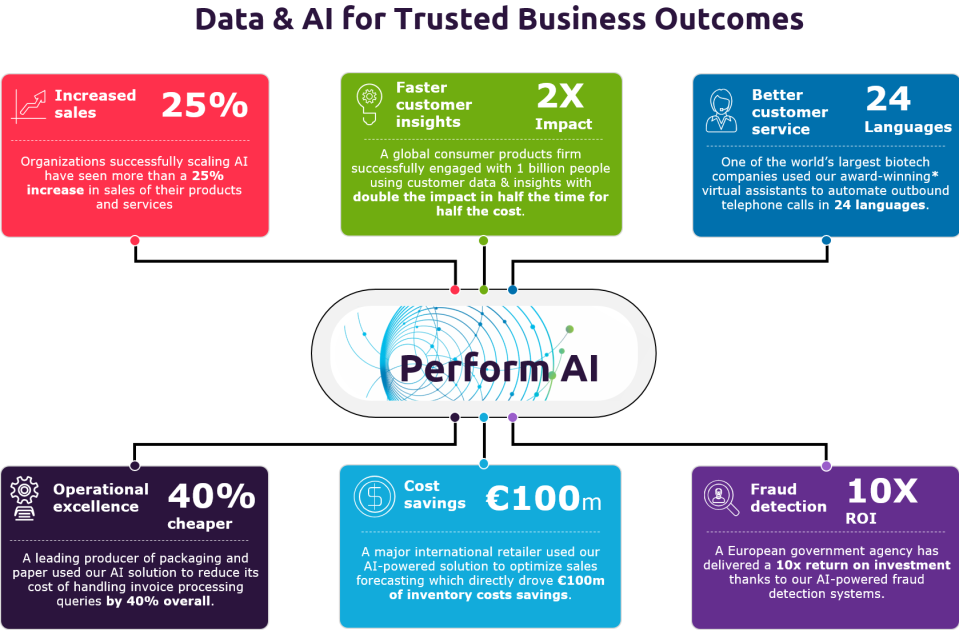 Data & AI for Trusted Business Outcomes

Increased sales 25%

Organizations successfully scaling AI have seen more than a 25% increase in sales of their products and services

Faster customer insights 2X Impact

A global consumer products firm successfully engaged with 1 billion people using customer data & insights with double the impact in half the time for half the cost.

Better customer service 24 Languages

One of the world's largest biotech companies used our award-winning* virtual assistants to automate outbound telephone calls in 24 languages.

Perform AI

Operational excellence 40% cheaper

A leading producer of packaging and paper used our AI solution to reduce its cost of handling invoice processing queries by 40% overall.

Cost savings €100m

A major international retailer used our AI-powered solution to optimize sales forecasting which directly drove €100m of inventory costs savings.

Fraud detection 10X ROI

A European government agency has delivered a 10x return on investment thanks to our AI-powered fraud detection systems.