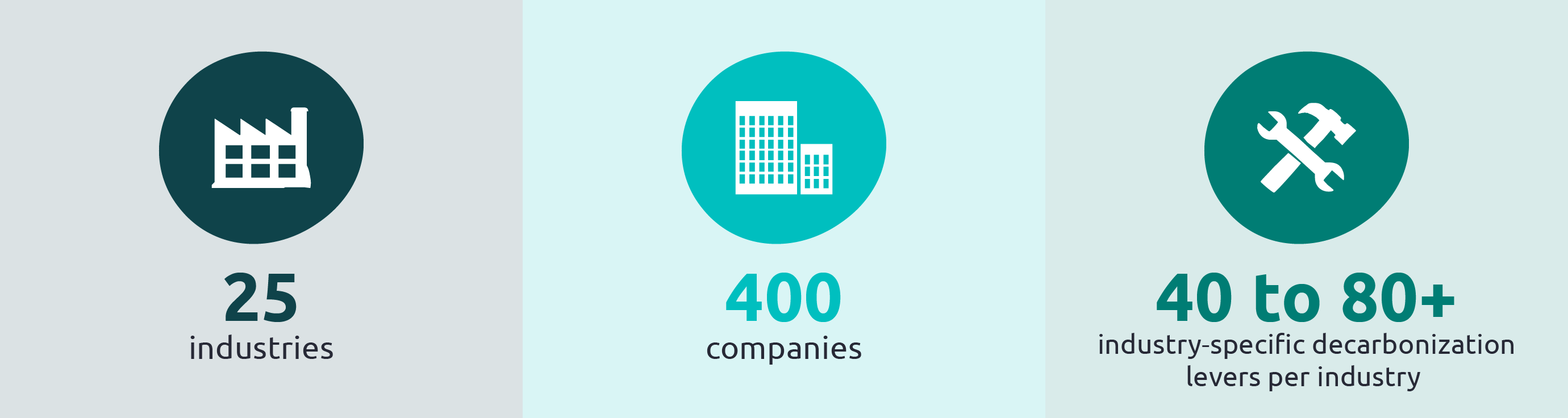 25
industries

400
companies

40 to 80+
industry-specific decarbonization levers per industry