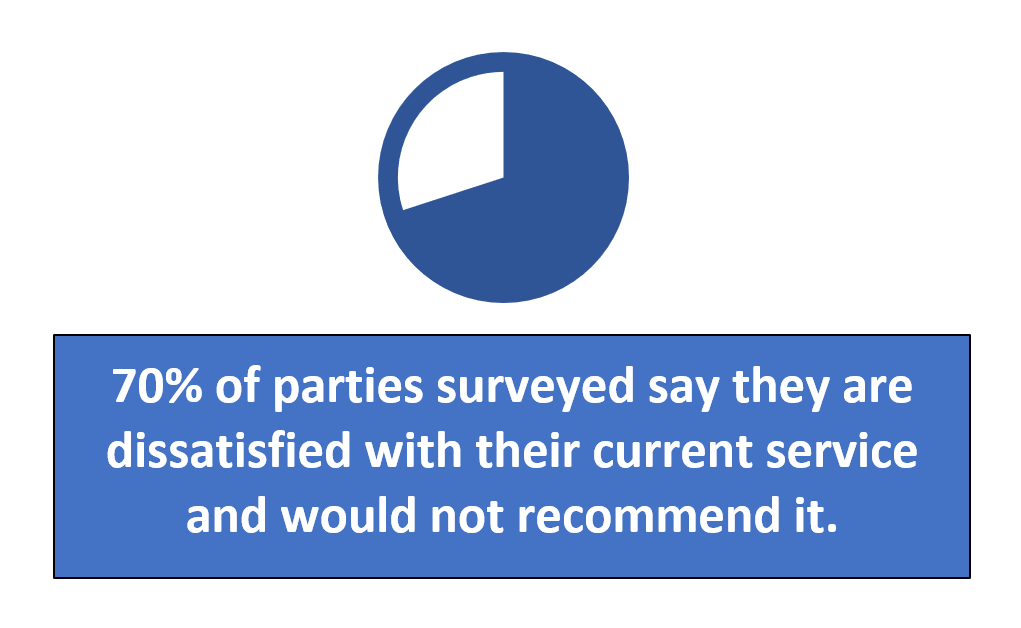 70% of parties surveyed say they are dissatisfied with their current service and would not recommend it.