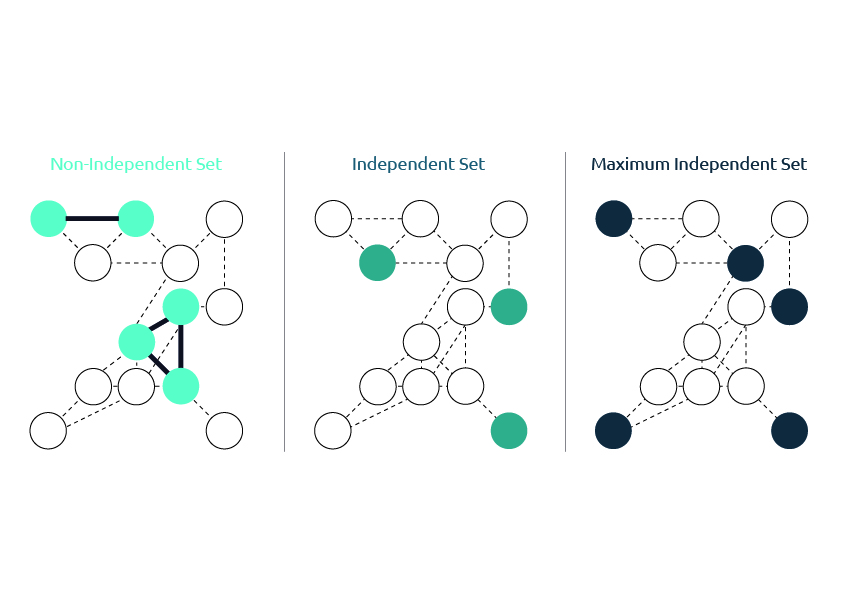 Non-Independent Set

Independent Set

Maximum Independent Set