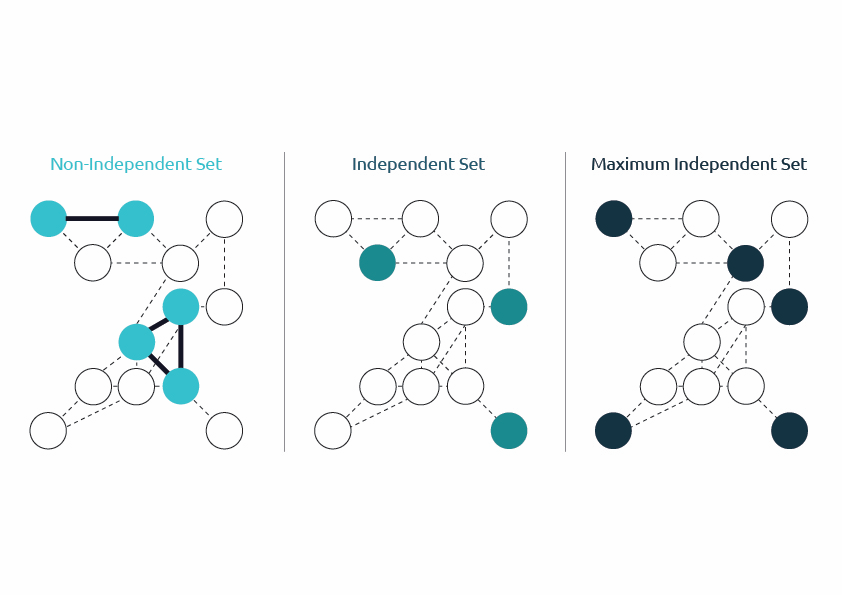 Non-Independent Set

Independent Set

Maximum Independent Set