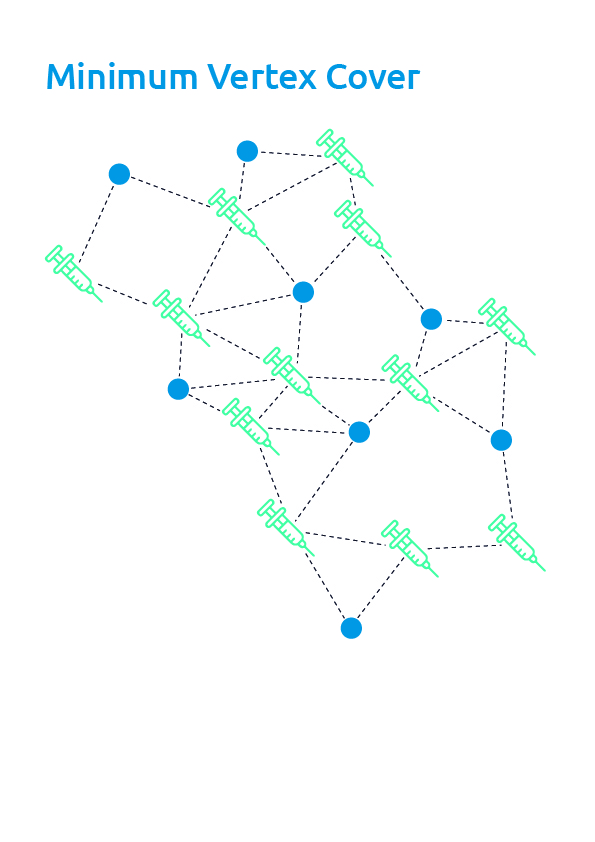 Minimum Vertex Cover