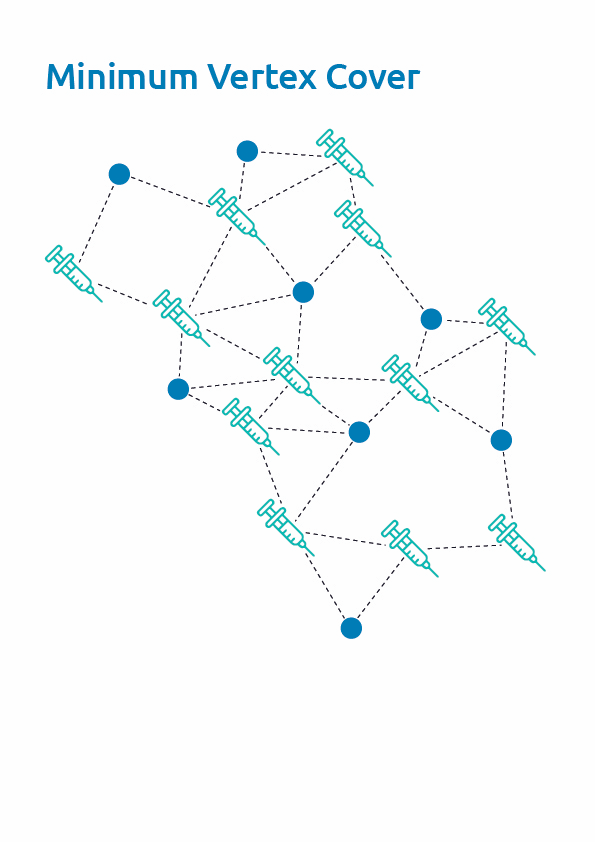 Minimum Vertex Cover