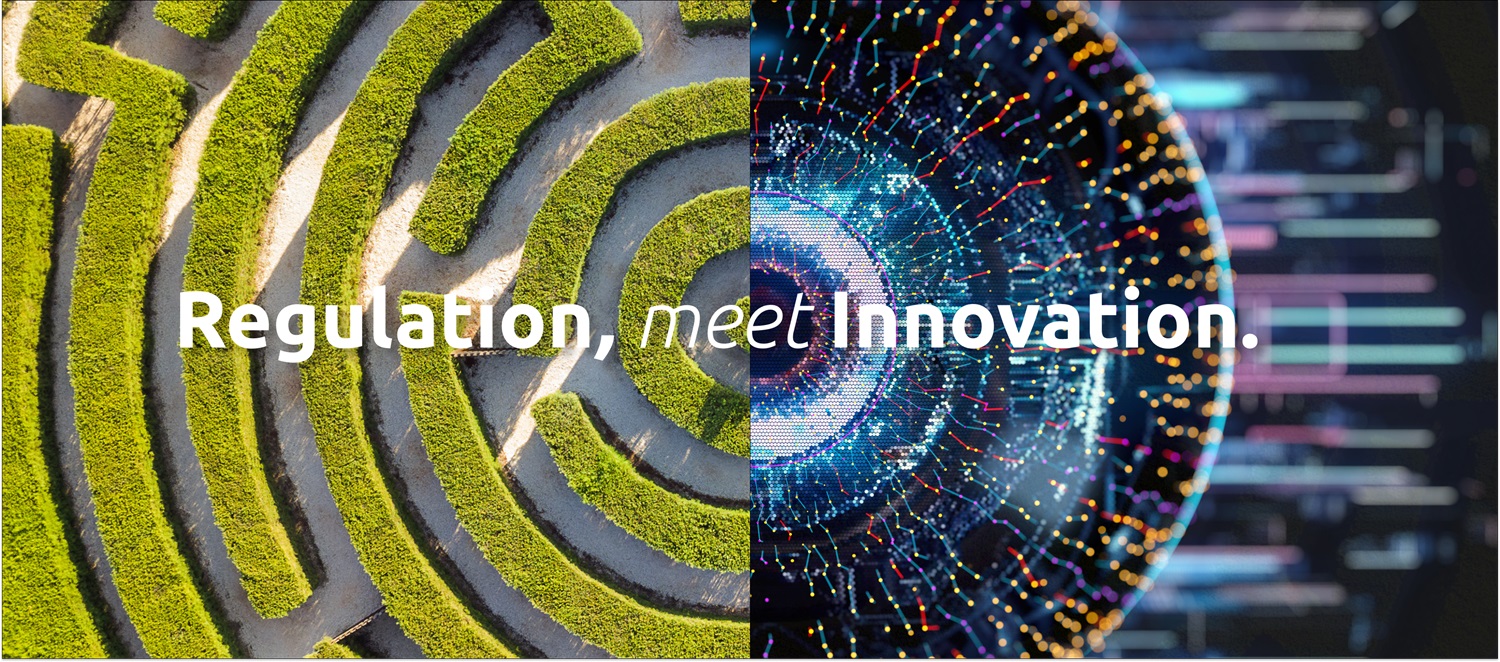 Regulation, meet Innovation.